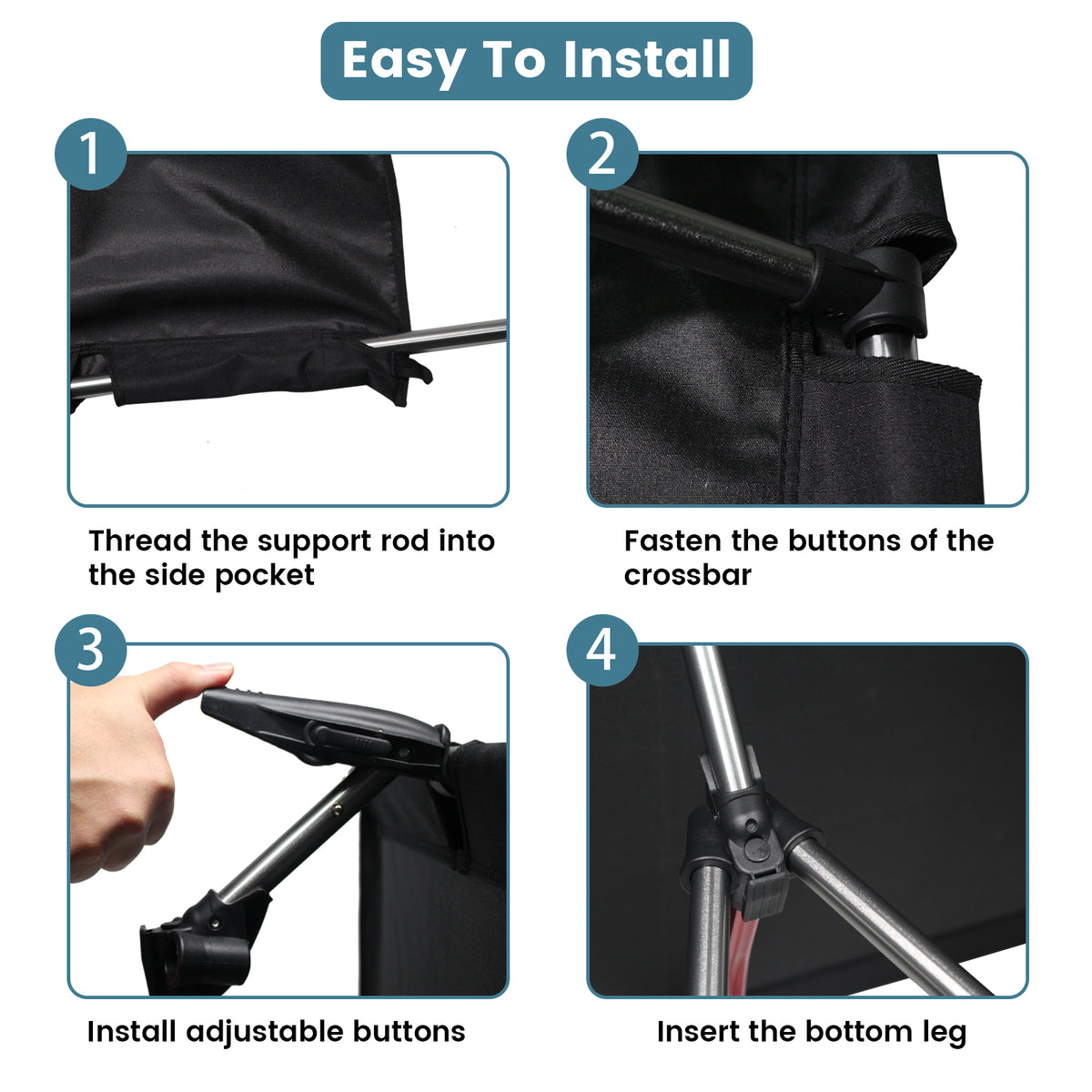 Easy To Install

1

Thread the support rod into the side pocket

2

Fasten the buttons of the crossbar

3

Install adjustable buttons

4

Insert the bottom leg